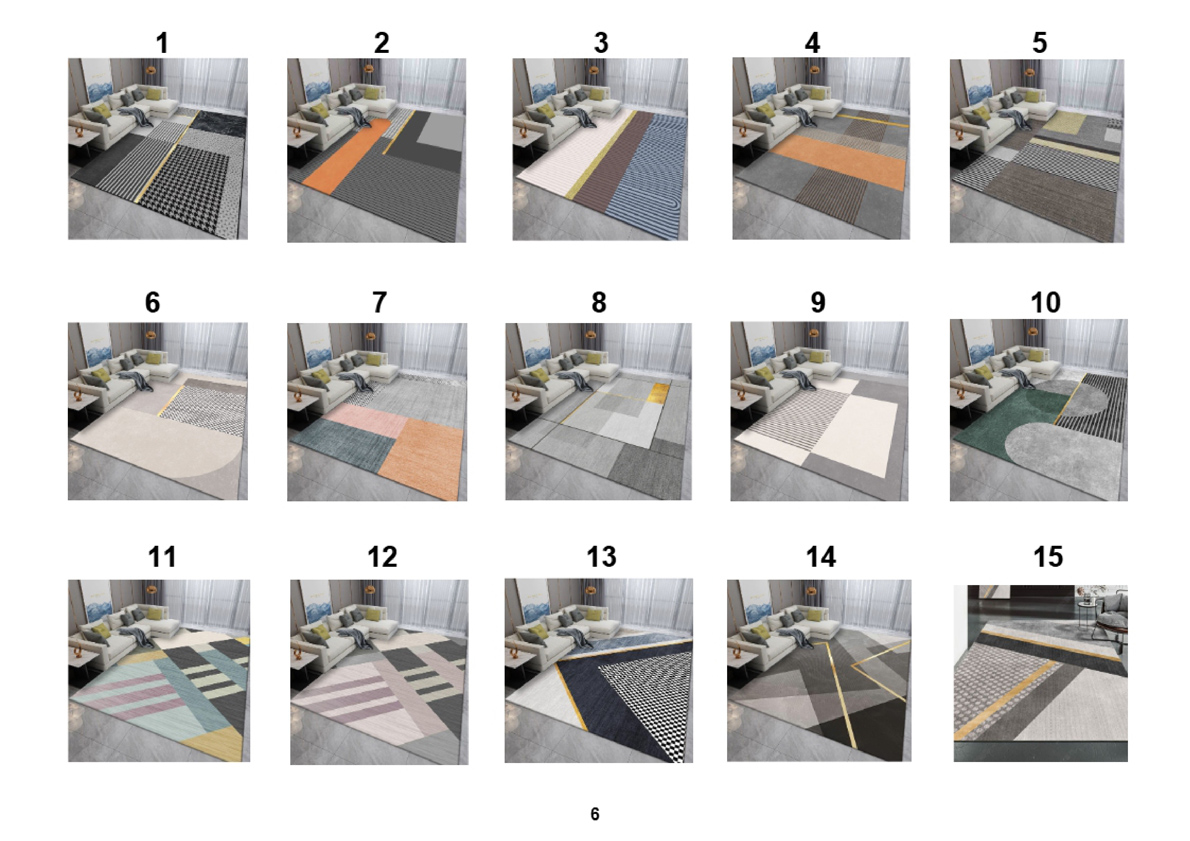 1 2 3 4 5

6 7 8 9 10

11 12 13 14 15

6